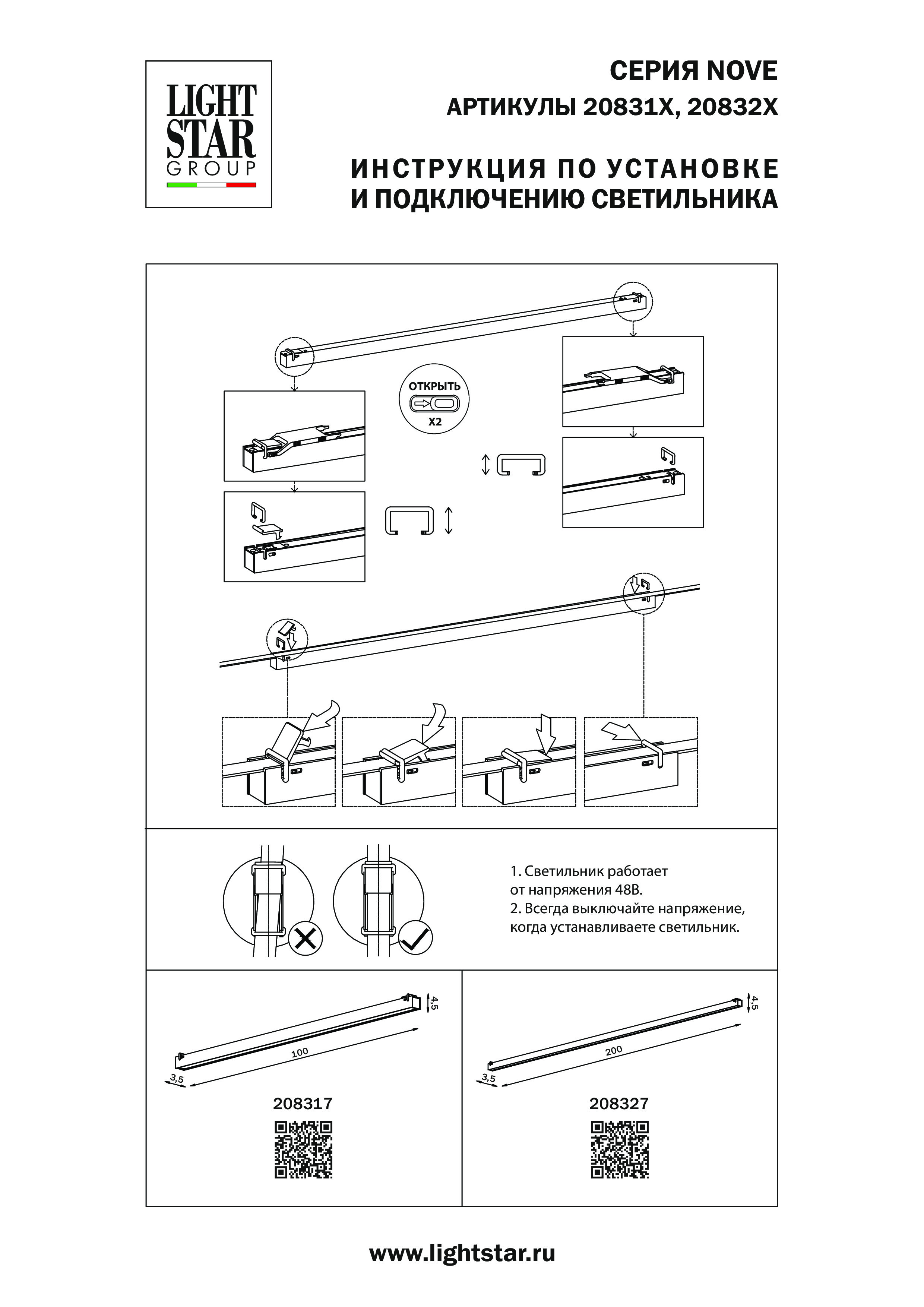 LIGHT STAR GROUP

СЕРИЯ NOVE
АРТИКУЛЫ 20831X, 20832X

ИНСТРУКЦИЯ ПО УСТАНОВКЕ И ПОДКЛЮЧЕНИЮ СВЕТИЛЬНИКА

ОТКРЫТЬ
X2

1. Светильник работает от напряжения 48В.
2. Всегда выключайте напряжение, когда устанавливаете светильник.

4,5
100
3,5
208317

4,5
200
3,5
208327

www.lightstar.ru