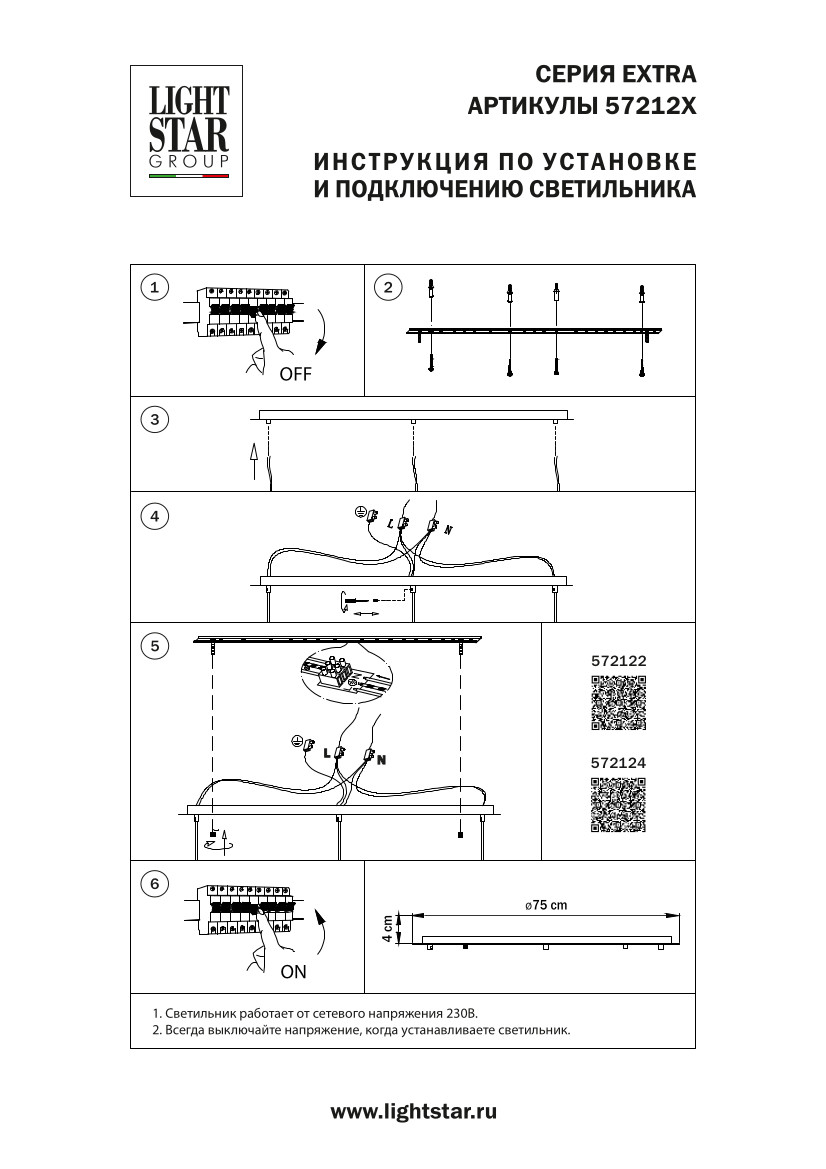 LIGHT STAR GROUP

СЕРИЯ EXTRA
АРТИКУЛЫ 57212X

ИНСТРУКЦИЯ ПО УСТАНОВКЕ
И ПОДКЛЮЧЕНИЮ СВЕТИЛЬНИКА

1
OFF

2

3

4
L N

5
L N

572122

572124

6
ON

ø75 cm
4 cm

1. Светильник работает от сетевого напряжения 230В.
2. Всегда выключайте напряжение, когда устанавливаете светильник.

www.lightstar.ru