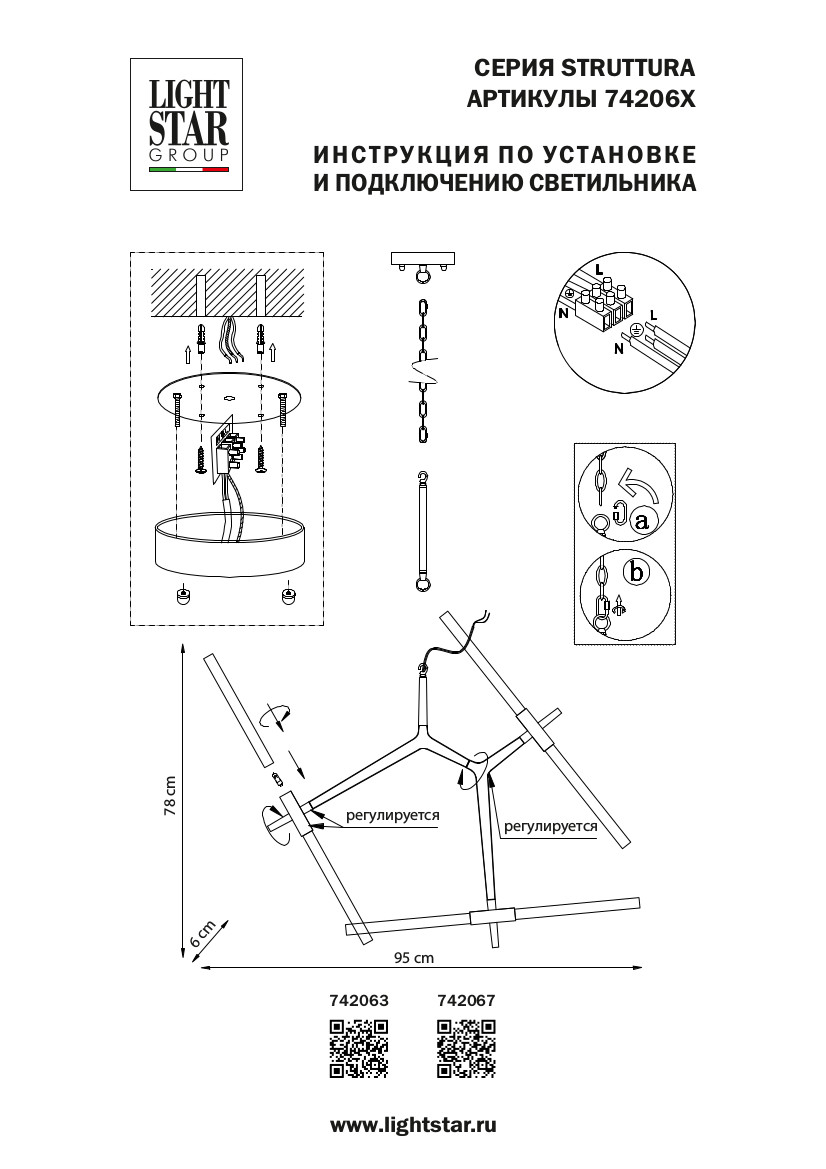 LIGHT STAR GROUP

СЕРИЯ STRUTTURA
АРТИКУЛЫ 74206X

ИНСТРУКЦИЯ ПО УСТАНОВКЕ
И ПОДКЛЮЧЕНИЮ СВЕТИЛЬНИКА

L
N
L
N

a
b

78 cm
6 cm
95 cm

регулируется
регулируется

742063
742067

www.lightstar.ru