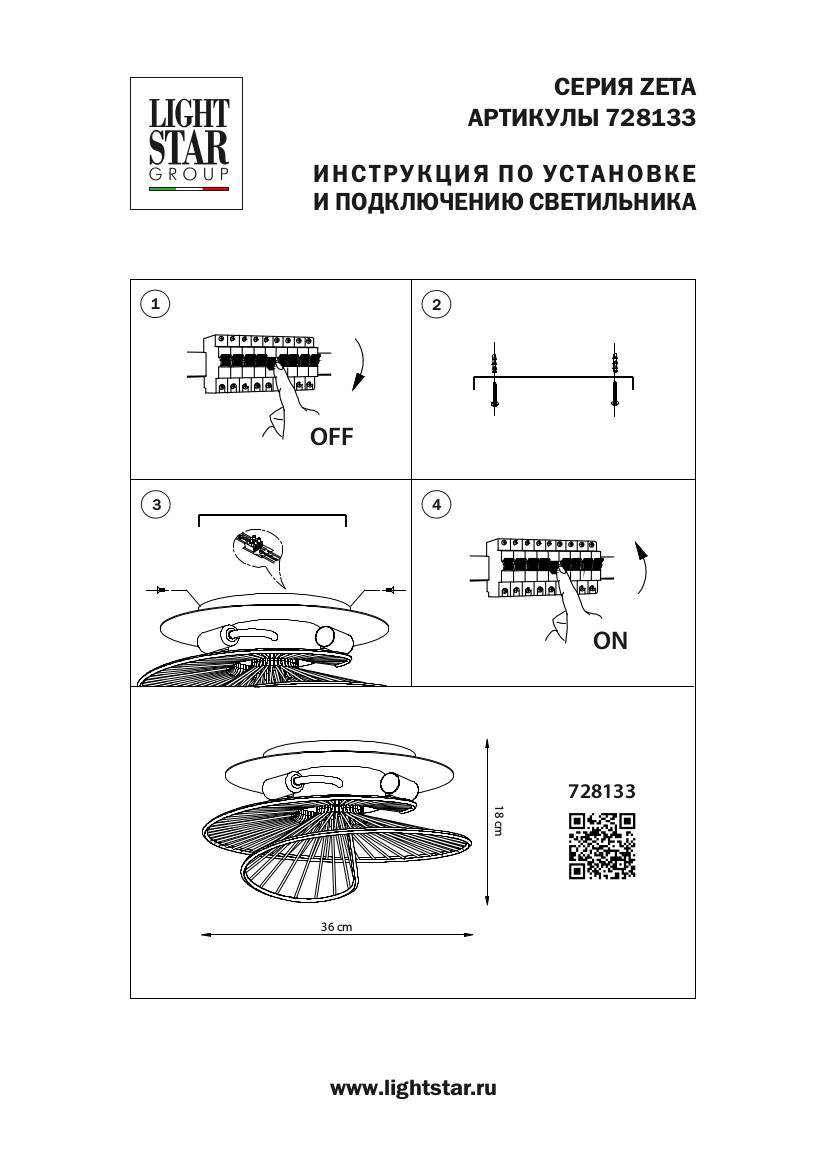 LIGHT STAR GROUP

СЕРИЯ ZETA
АРТИКУЛЫ 728133

ИНСТРУКЦИЯ ПО УСТАНОВКЕ И ПОДКЛЮЧЕНИЮ СВЕТИЛЬНИКА

1

OFF

2

3

4

ON

18 cm

36 cm

728133

www.lightstar.ru