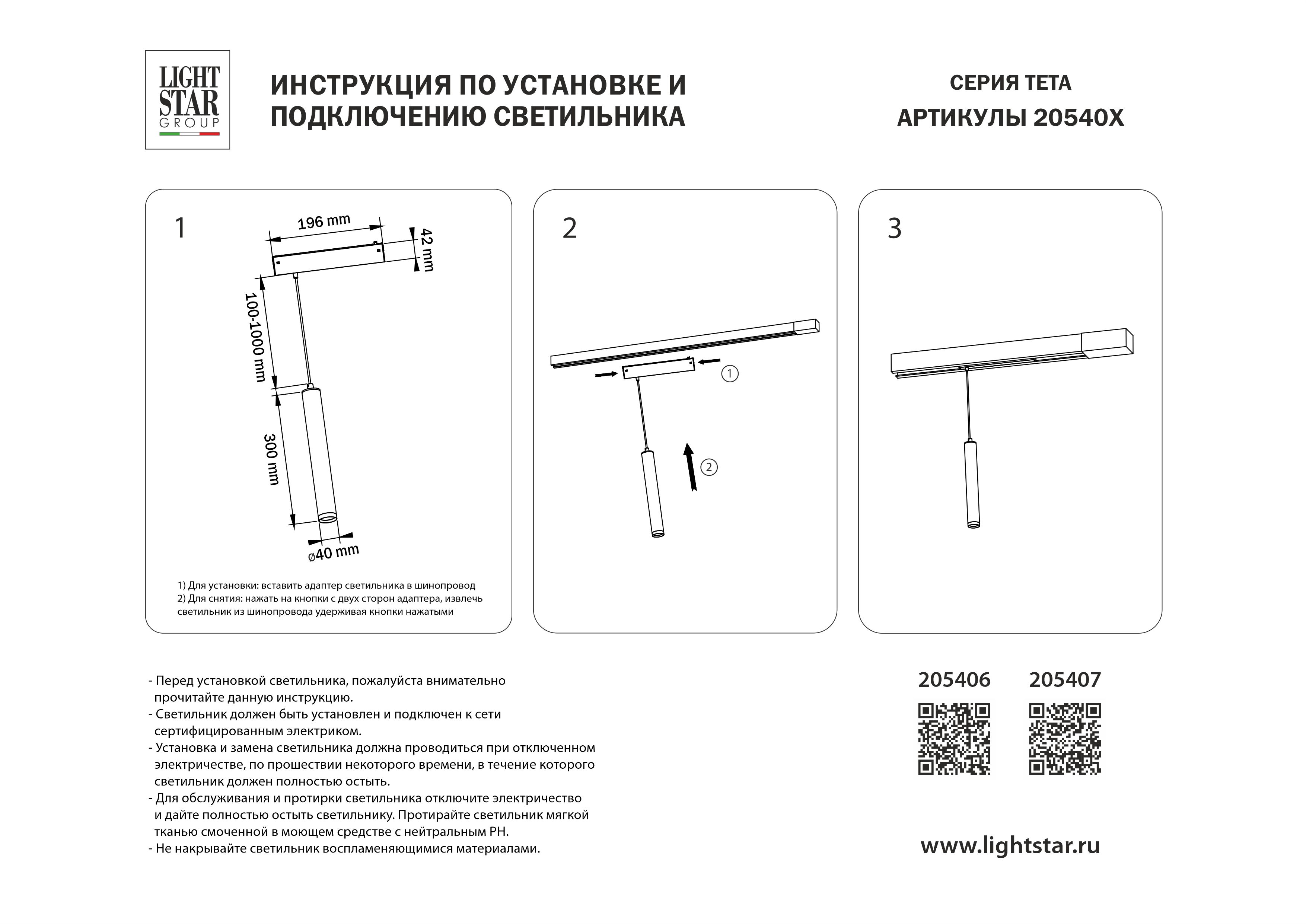 LIGHT STAR GROUP

ИНСТРУКЦИЯ ПО УСТАНОВКЕ И ПОДКЛЮЧЕНИЮ СВЕТИЛЬНИКА

СЕРИЯ ТЕТА
АРТИКУЛЫ 20540X

1

196 mm
42 mm
100-1000 mm
300 mm
ø40 mm

1) Для установки: вставить адаптер светильника в шинопровод
2) Для снятия: нажать на кнопки с двух сторон адаптера, извлечь светильник из шинопровода удерживая кнопки нажатыми

2

①
②

3

- Перед установкой светильника, пожалуйста внимательно прочитайте данную инструкцию.
- Светильник должен быть установлен и подключен к сети сертифицированным электриком.
- Установка и замена светильника должна проводиться при отключенном электричестве, по прошествии некоторого времени, в течение которого светильник должен полностью остыть.
- Для обслуживания и протирки светильника отключите электричество и дайте полностью остыть светильнику. Протирайте светильник мягкой тканью смоченной в моющем средстве с нейтральным PH.
- Не накрывайте светильник воспламеняющимися материалами.

205406
205407

www.lightstar.ru